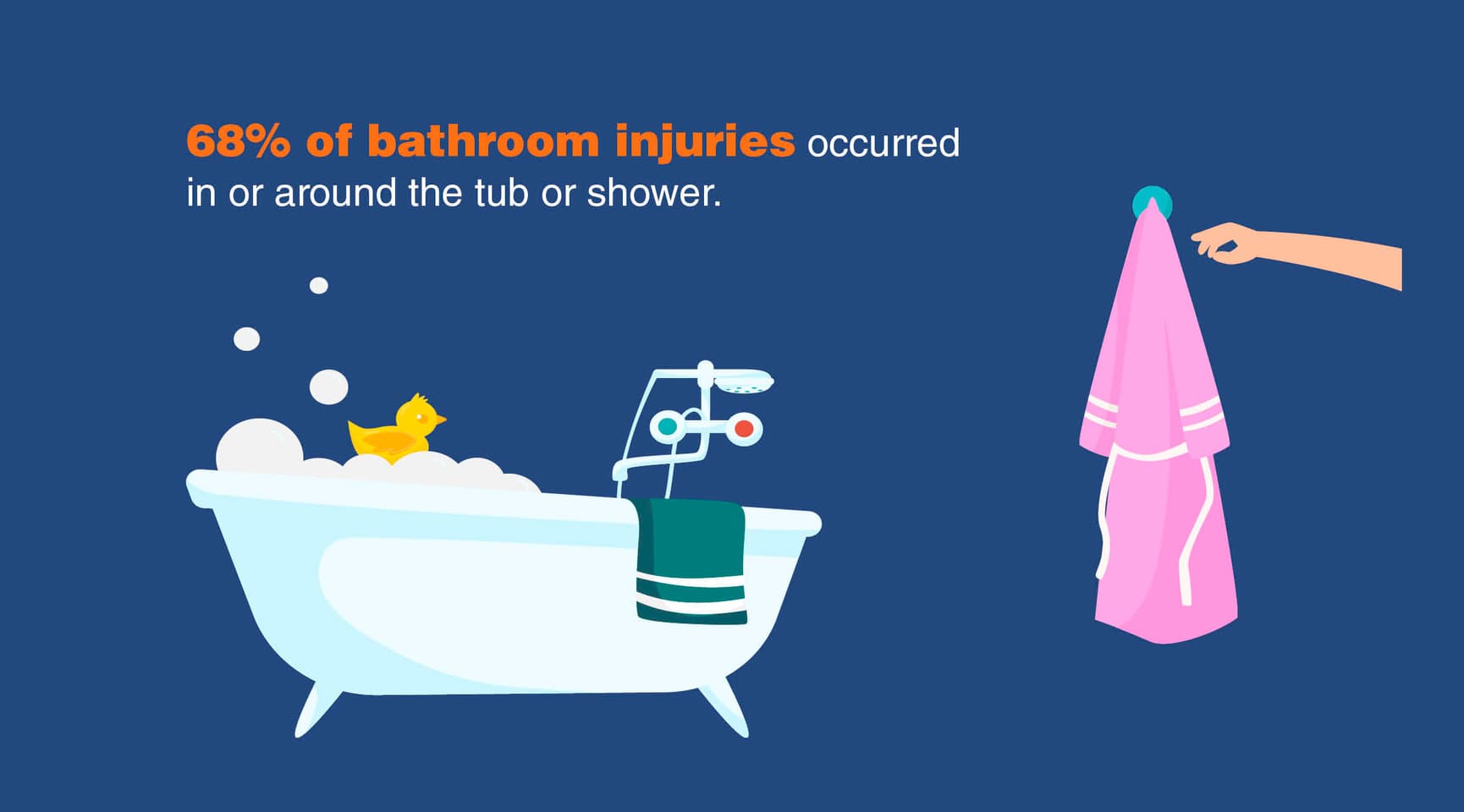 68% of bathroom injuries occurred in or around the tub or shower.