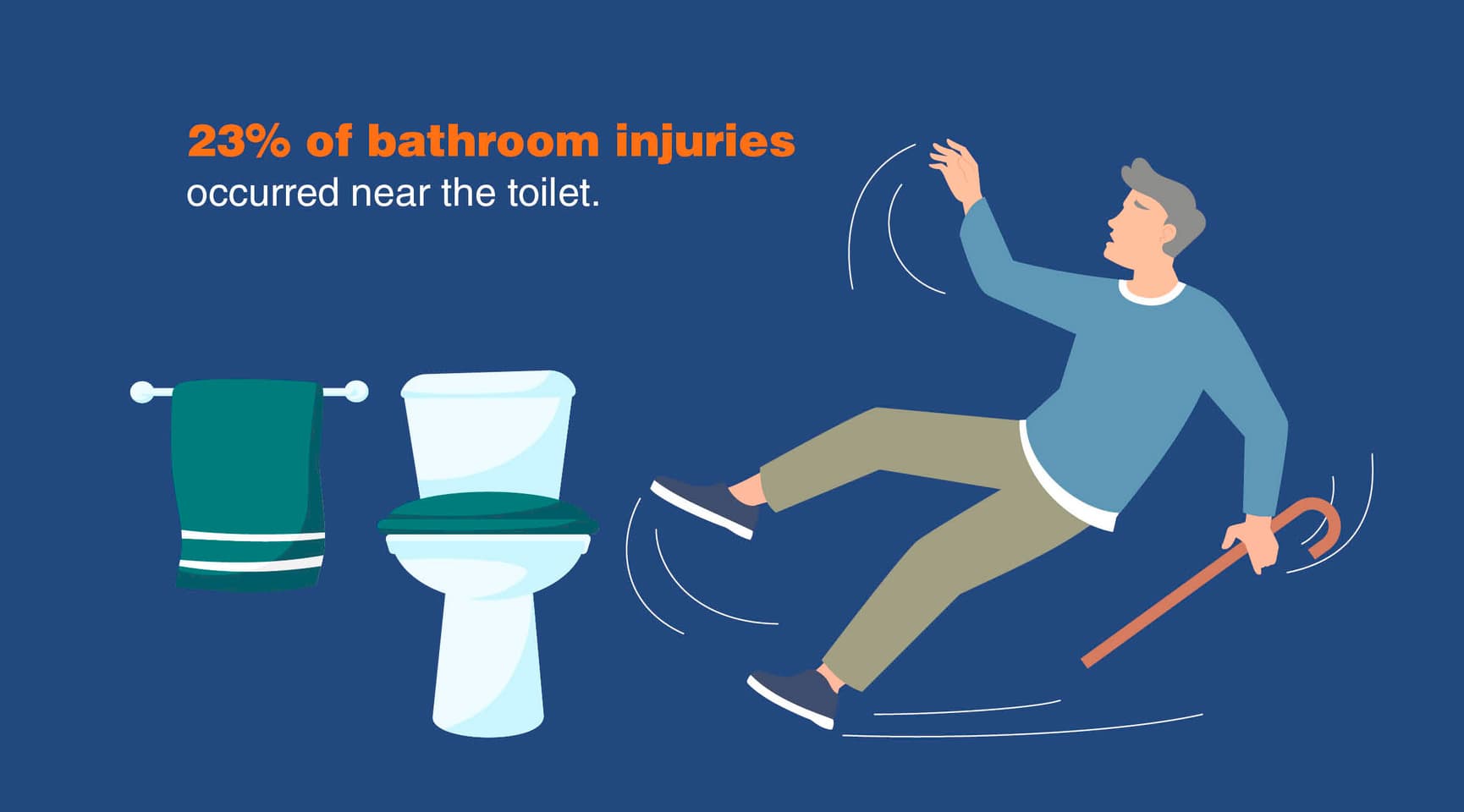 23% of bathroom injuries
occurred near the toilet.