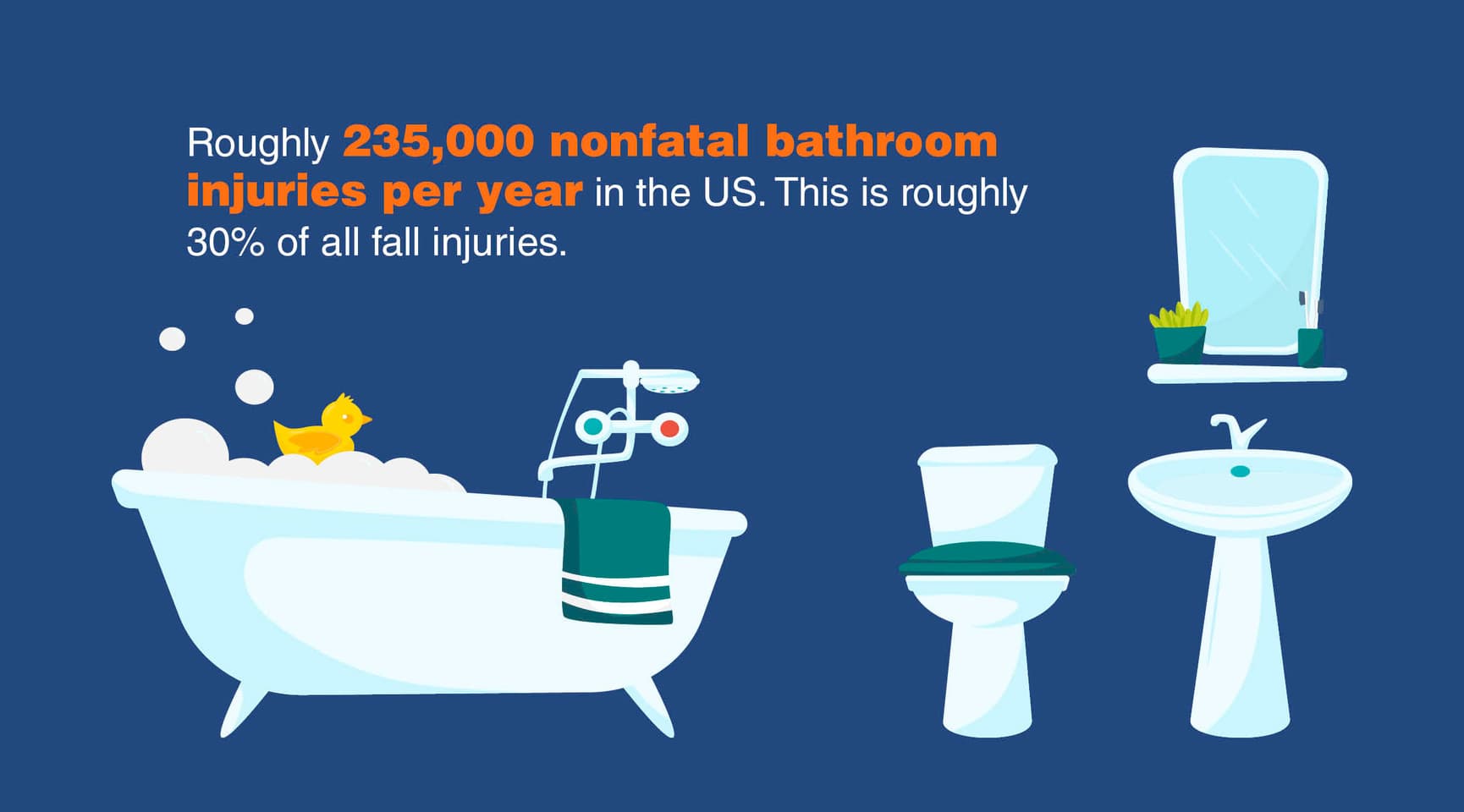 Roughly 235,000 nonfatal bathroom injuries per year in the US. This is roughly 30% of all fall injuries.