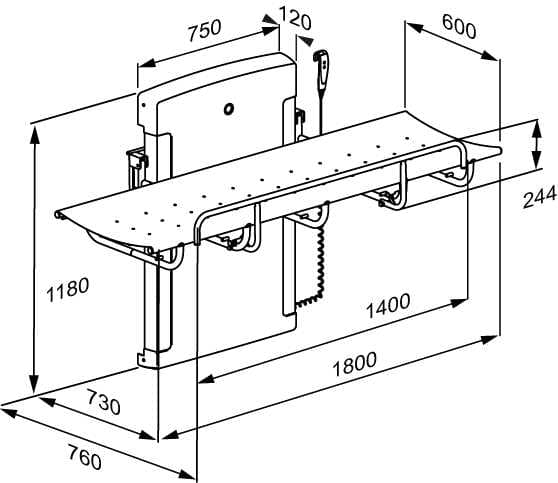 750
120
600
244
1180
1400
1800
730
760