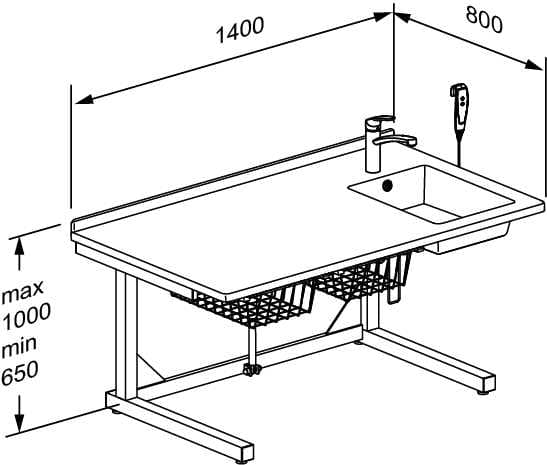 1400

800

max
1000
min
650