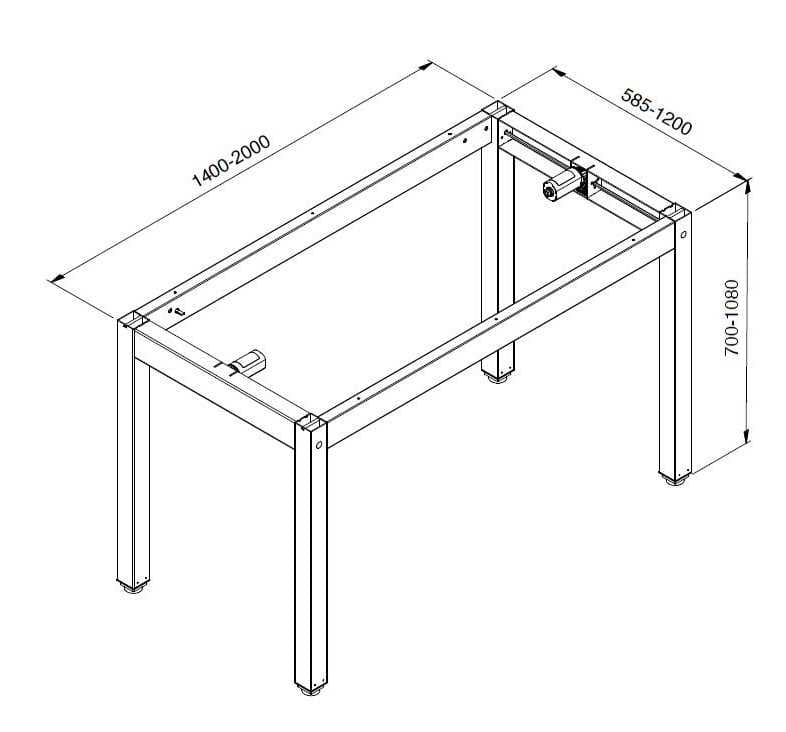 1400-2000

585-1200

700-1080