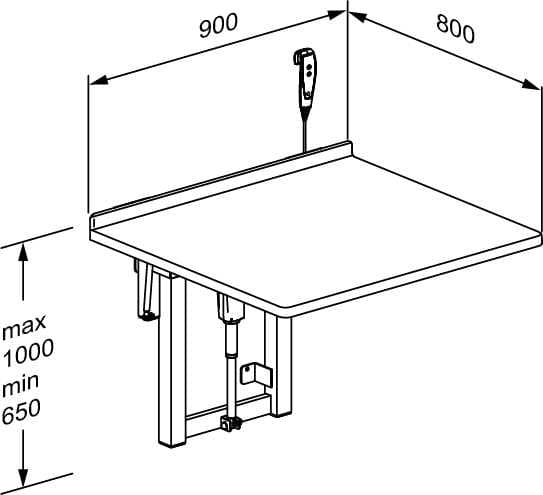 900

800

max
1000
min
650